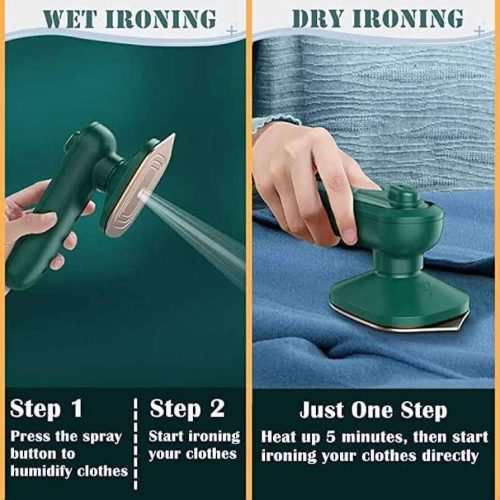 WET IRONING

Step 1
Press the spray button to humidify clothes

Step 2
Start ironing your clothes

DRY IRONING

Just One Step
Heat up 5 minutes, then start ironing your clothes directly